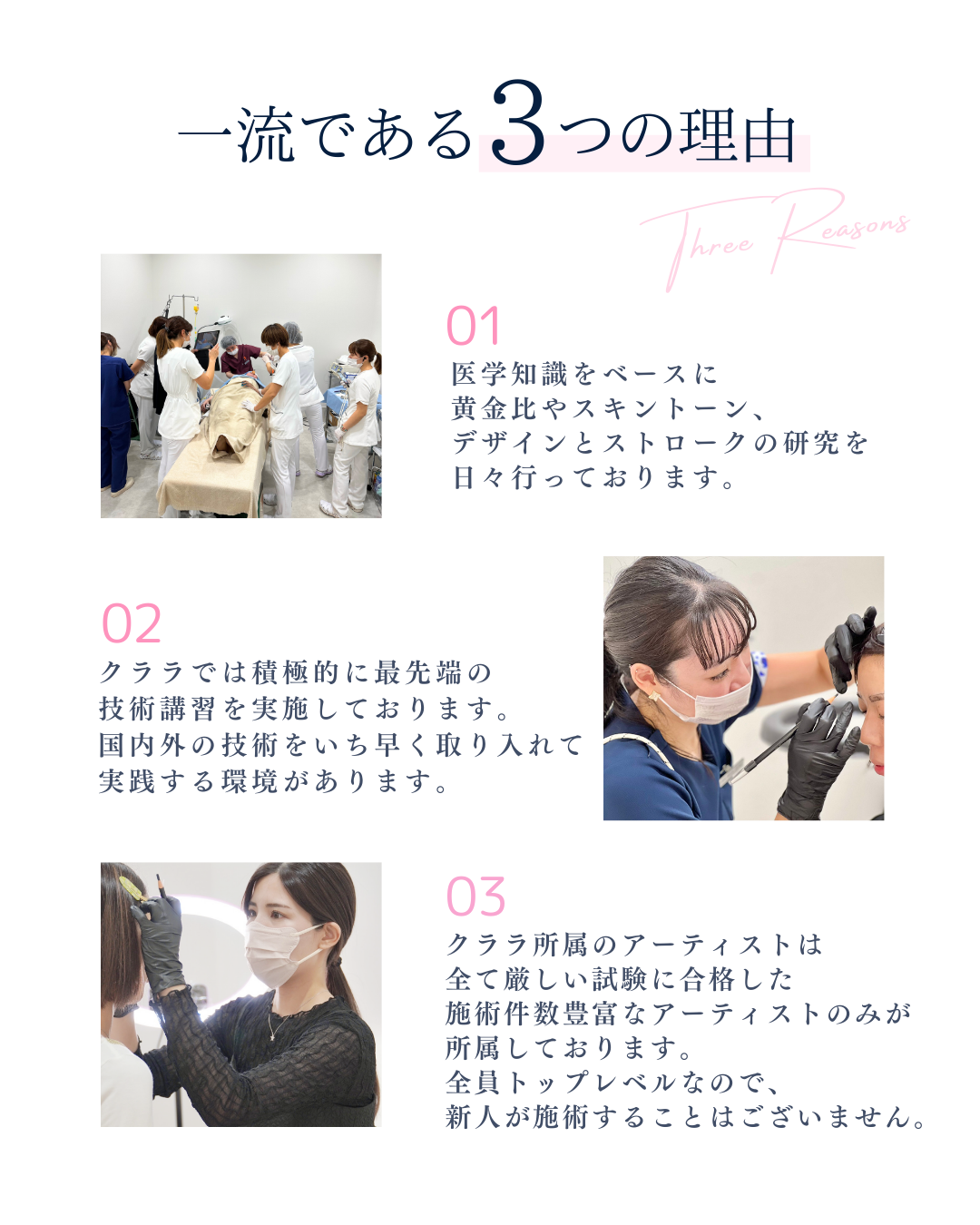 一流である3つの理由

Three Reasons

01
医学知識をベースに
黄金比やスキントーン、
デザインとストロークの研究を
日々行っております。

02
クララでは積極的に最先端の
技術講習を実施しております。
国内外の技術をいち早く取り入れて
実践する環境があります。

03
クララ所属のアーティストは
全て厳しい試験に合格した
施術件数豊富なアーティストのみが
所属しております。
全員トップレベルなので、
新人が施術することはございません。